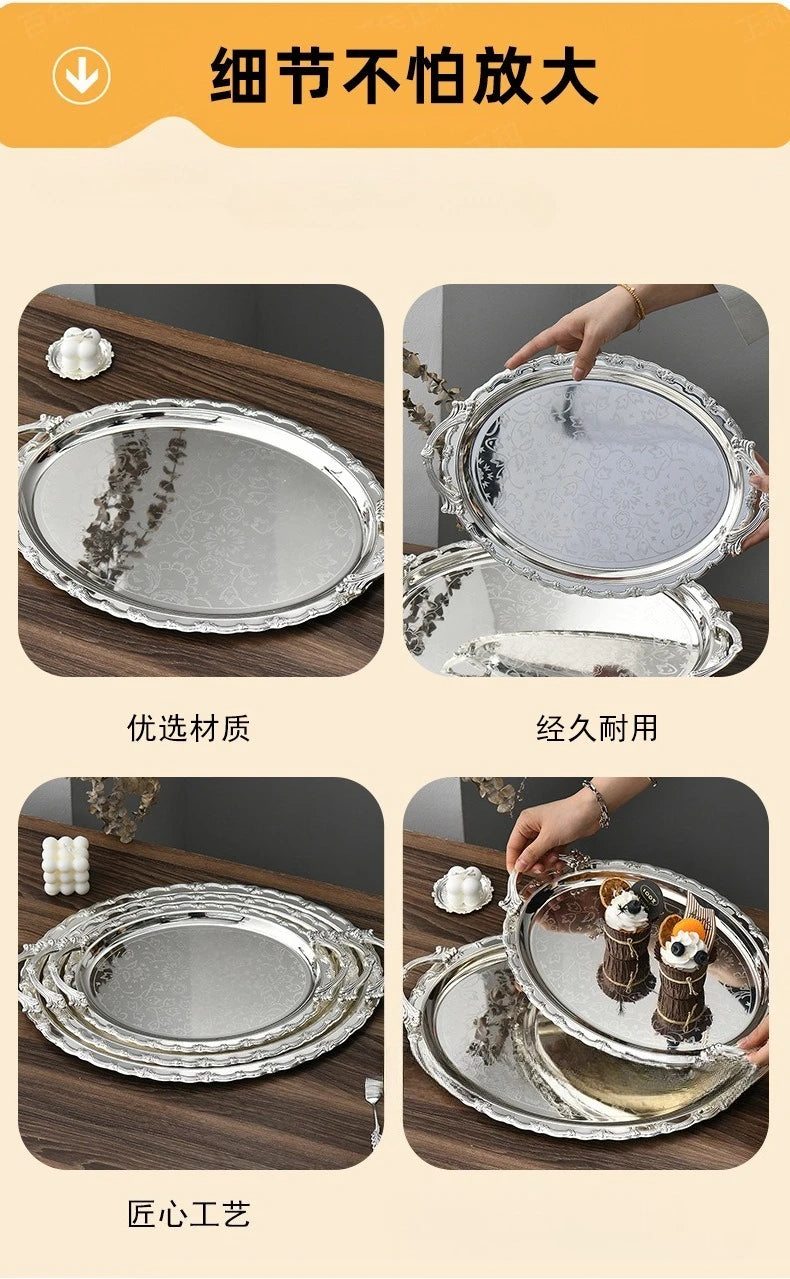 细节不怕放大

优选材质

经久耐用

匠心工艺