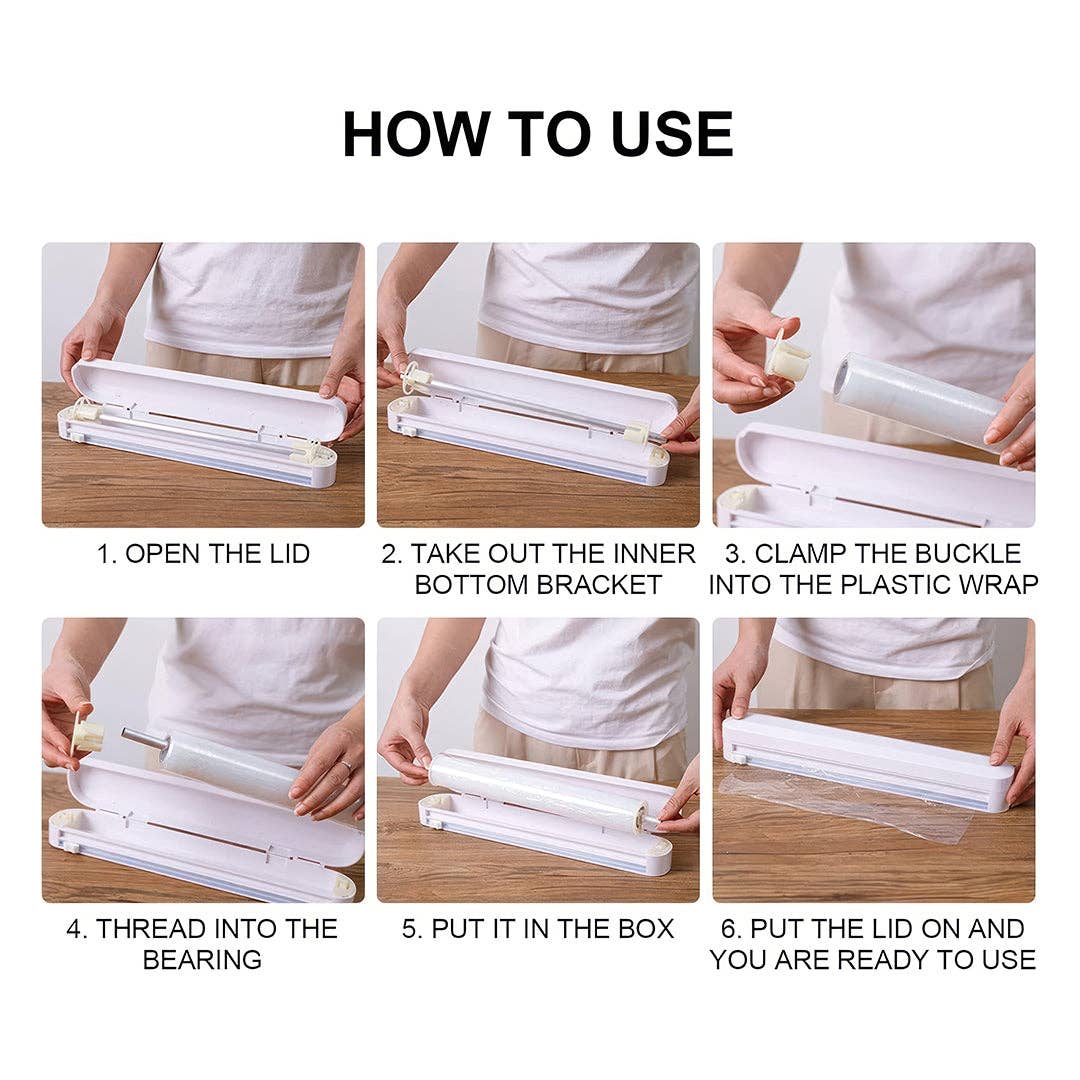 HOW TO USE

1. OPEN THE LID

2. TAKE OUT THE INNER BOTTOM BRACKET

3. CLAMP THE BUCKLE INTO THE PLASTIC WRAP

4. THREAD INTO THE BEARING

5. PUT IT IN THE BOX

6. PUT THE LID ON AND YOU ARE READY TO USE